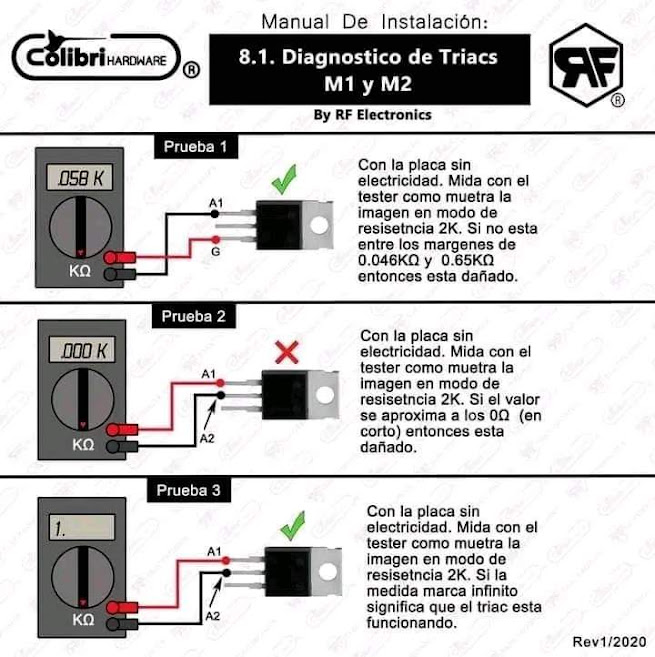 Colibri HARDWARE ®

Manual De Instalación:

8.1. Diagnostico de Triacs M1 y M2

By RF Electronics

RF ®

Prueba 1

.058 K

KΩ

A1

G

Con la placa sin electricidad. Mida con el tester como muetra la imagen en modo de resisetncia 2K. Si no esta entre los margenes de 0.046KΩ y 0.65KΩ entonces esta dañado.

Prueba 2

.000 K

KΩ

A1

A2

Con la placa sin electricidad. Mida con el tester como muetra la imagen en modo de resisetncia 2K. Si el valor se aproxima a los 0Ω (en corto) entonces esta dañado.

Prueba 3

1.

KΩ

A1

A2

Con la placa sin electricidad. Mida con el tester como muetra la imagen en modo de resisetncia 2K. Si la medida marca infinito significa que el triac esta funcionando.

Rev1/2020